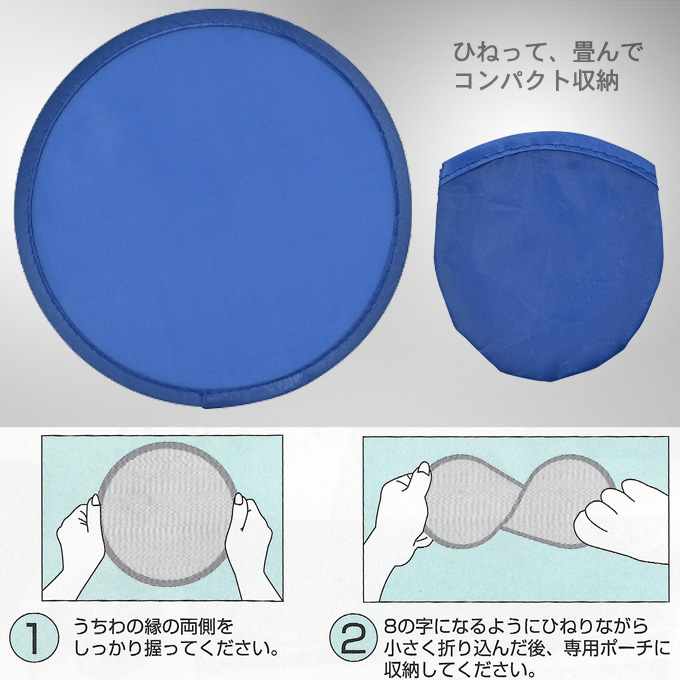 ひねって、畳んで
コンパクト収納

1 うちわの縁の両側を
しっかり握ってください。

2 8の字になるようにひねりながら
小さく折り込んだ後、専用ポーチに
収納してください。